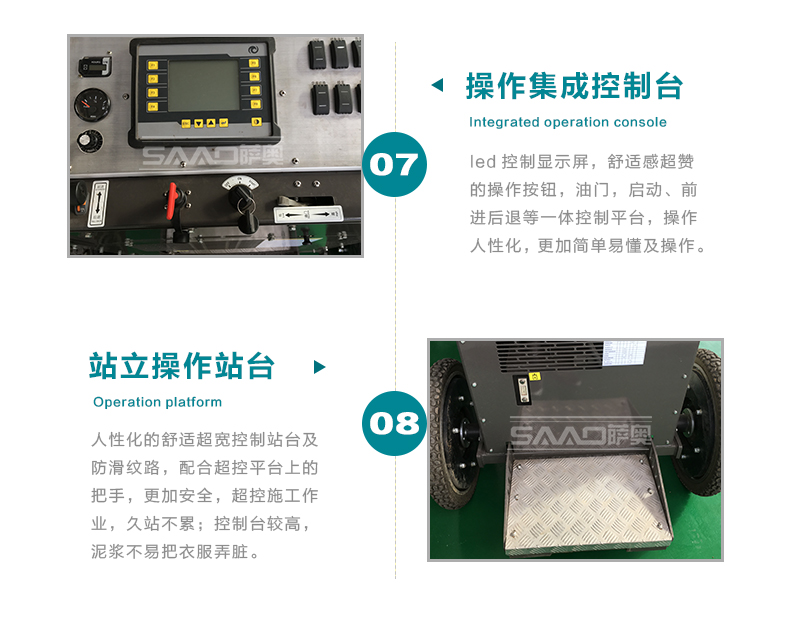 SAAO萨奥

07

操作集成控制台

Integrated operation console

led 控制显示屏，舒适感超赞的操作按钮，油门，启动、前进后退等一体控制平台，操作人性化，更加简单易懂及操作。

站立操作站台

Operation platform

人性化的舒适超宽控制站台及防滑纹路，配合超控平台上的把手，更加安全，超控施工作业，久站不累；控制台较高，泥浆不易把衣服弄脏。

08

SAAO萨奥